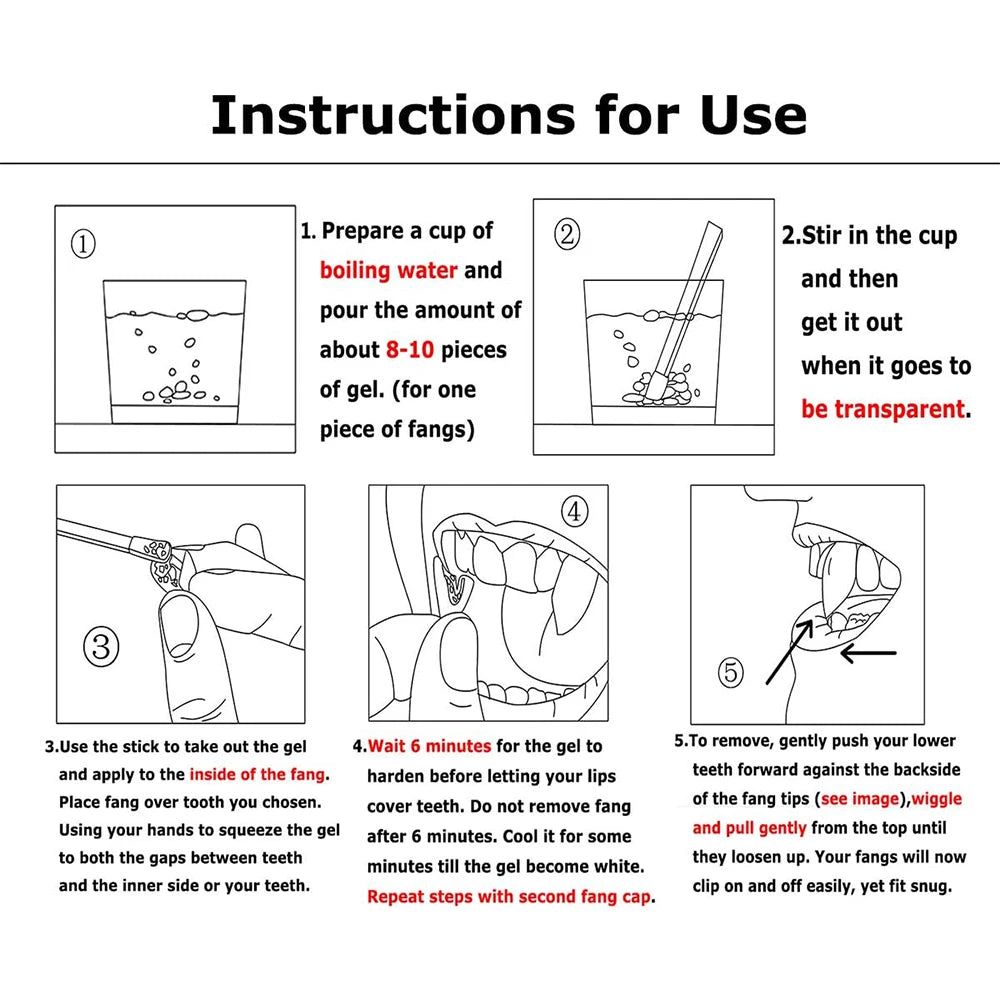 Instructions for Use

①

1. Prepare a cup of boiling water and pour the amount of about 8-10 pieces of gel. (for one piece of fangs)

②

2.Stir in the cup and then get it out when it goes to be transparent.

③

④

⑤

3.Use the stick to take out the gel and apply to the inside of the fang. Place fang over tooth you chosen. Using your hands to squeeze the gel to both the gaps between teeth and the inner side or your teeth.

4.Wait 6 minutes for the gel to harden before letting your lips cover teeth. Do not remove fang after 6 minutes. Cool it for some minutes till the gel become white. Repeat steps with second fang cap.

5.To remove, gently push your lower teeth forward against the backside of the fang tips (see image),wiggle and pull gently from the top until they loosen up. Your fangs will now clip on and off easily, yet fit snug.